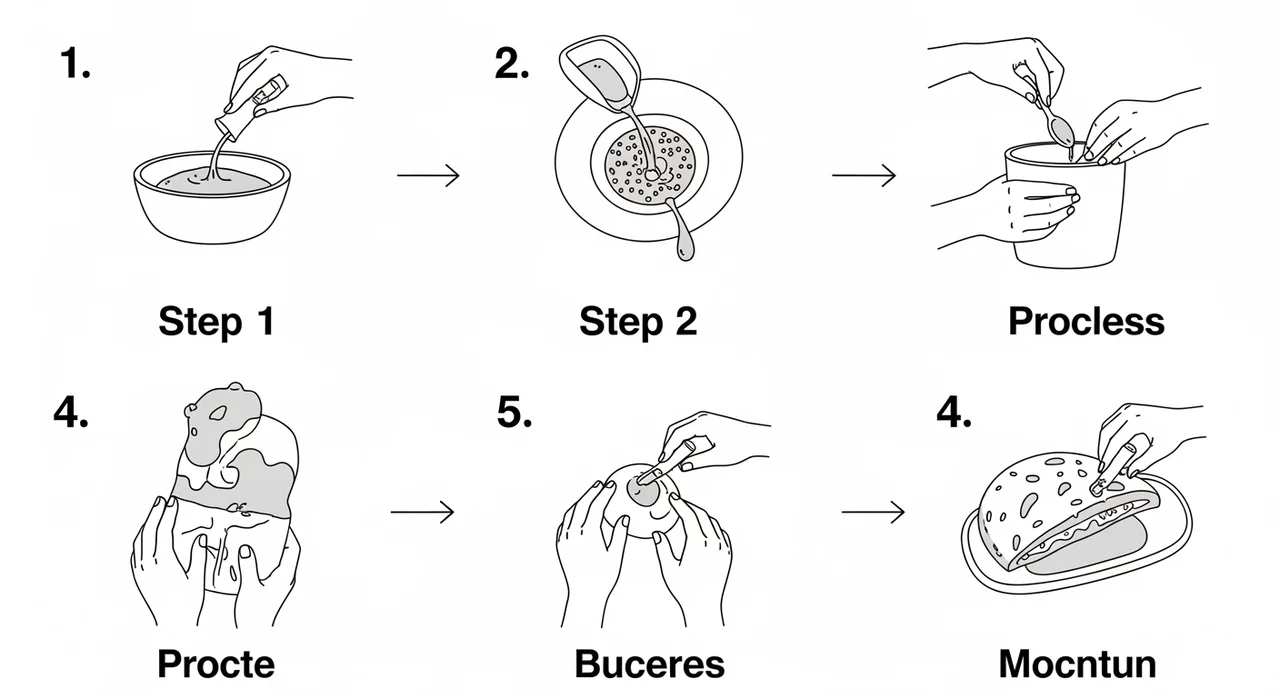 1.

Step 1

2.

Step 2

Procless

4.

Procte

5.

Buceres

4.

Mocntun