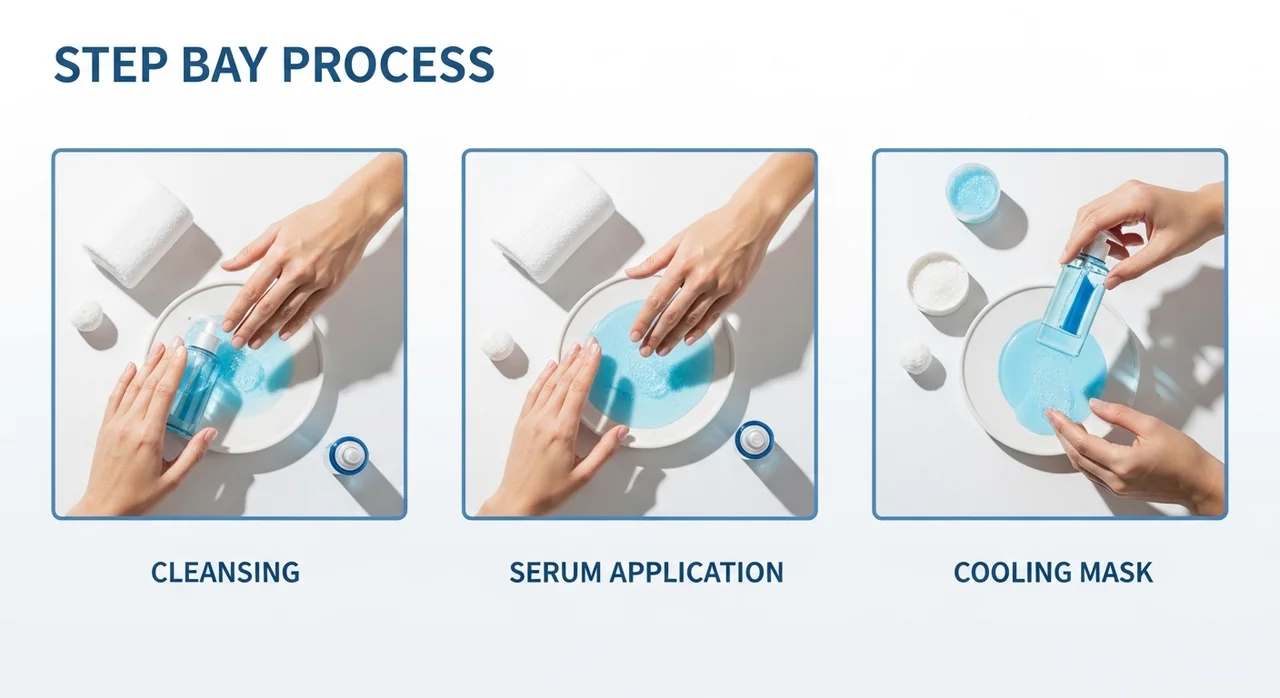 STEP BAY PROCESS

CLEANSING

SERUM APPLICATION

COOLING MASK